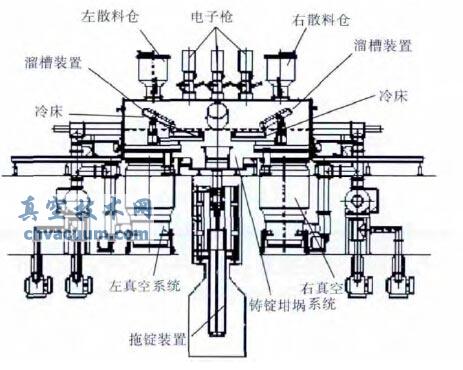 左散料仓
电子枪
右散料仓
溜槽装置
溜槽装置
冷床
冷床
真空技术网
chvacuum.com
左真空系统
右真空
铸锭坩埚系统
拖锭装置