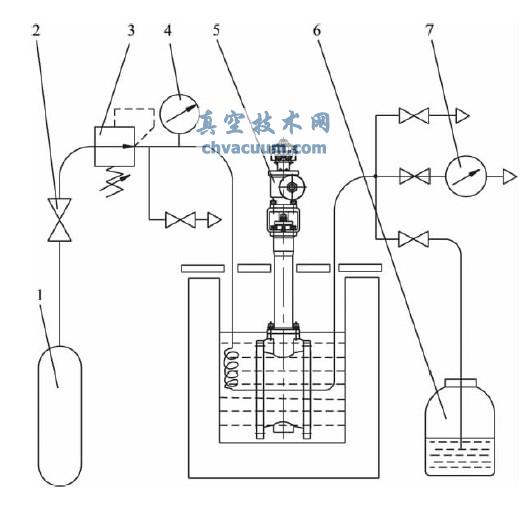 2
3
4
5
6
7
真空技术网
chvacuum.com
1