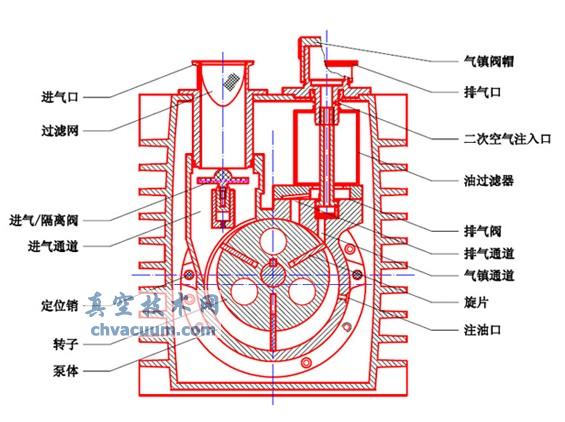 进气口
过滤网
进气/隔离阀
进气通道
定位销
转子
泵体
气镇阀帽
排气口
二次空气注入口
油过滤器
排气阀
排气通道
气镇通道
旋片
注油口
真空技术网
chvacuum.com