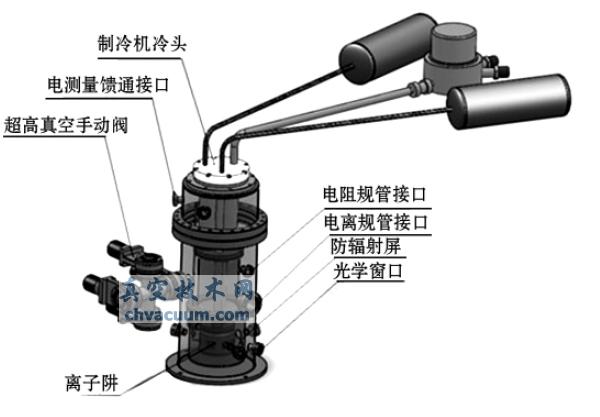 制冷机冷头
电测量馈通接口
超高真空手动阀
电阻规管接口
电离规管接口
防辐射屏
光学窗口
真空技术网
chvacuum.com
离子阱