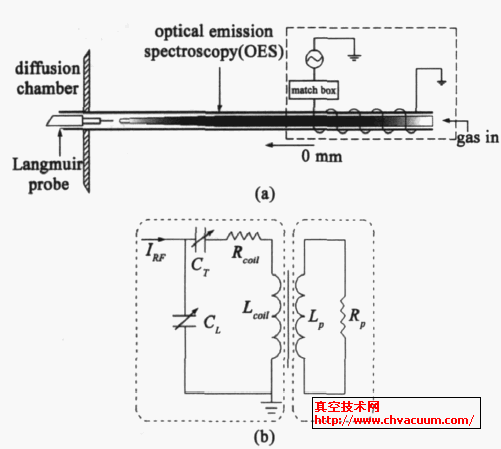 optical emission spectroscopy(OES)

diffusion chamber

match box

gas in

0 mm

Langmuir probe

(a)

$I_{RF}$

$C_T$

$R_{coil}$

$C_L$

$L_{coil}$

$L_p$

$R_p$

真空技术网
http://www.chvacuum.com/

(b)