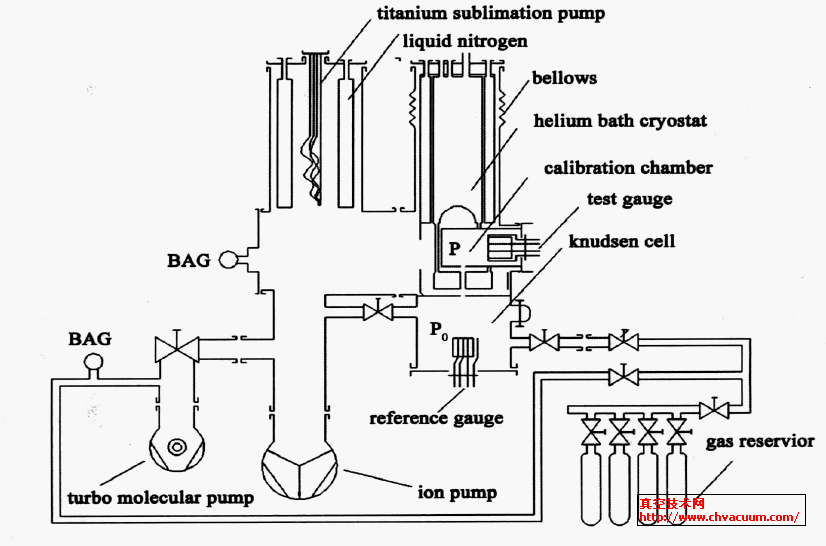 titanium sublimation pump
liquid nitrogen
bellows
helium bath cryostat
calibration chamber
test gauge
knudsen cell
BAG
P
$P_0$
BAG
reference gauge
gas reservior
turbo molecular pump
ion pump
真空技术网
http://www.chvacuum.com/