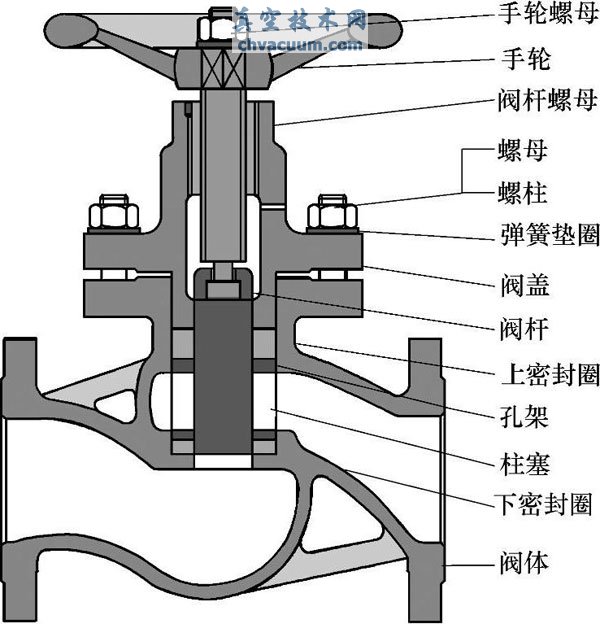 真空技术网
chvacuum.com
手轮螺母
手轮
阀杆螺母
螺母
螺柱
弹簧垫圈
阀盖
阀杆
上密封圈
孔架
柱塞
下密封圈
阀体