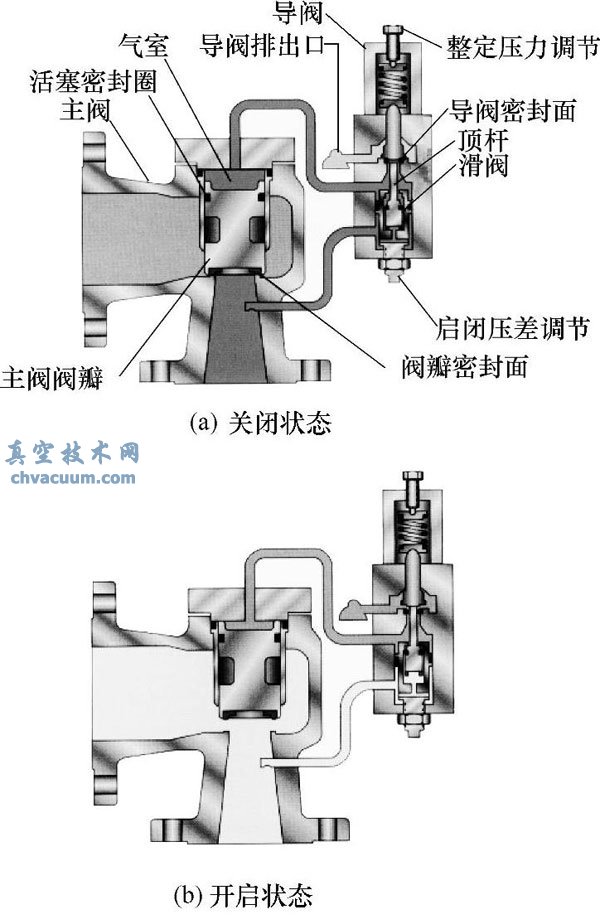 导阀
气室
导阀排出口
整定压力调节
活塞密封圈
主阀
导阀密封面
顶杆
滑阀
启闭压差调节
主阀阀瓣
阀瓣密封面
(a) 关闭状态

真空技术网
chvacuum.com

(b) 开启状态