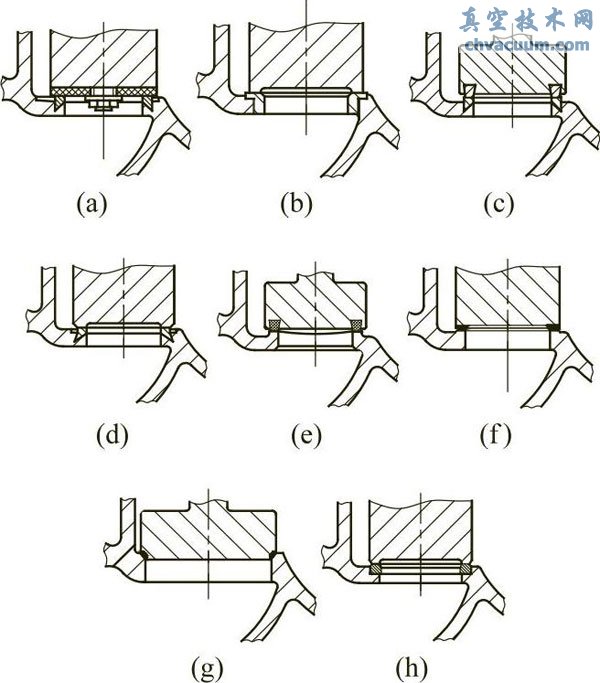 真空技术网
chvacuum.com

(a)

(b)

(c)

(d)

(e)

(f)

(g)

(h)