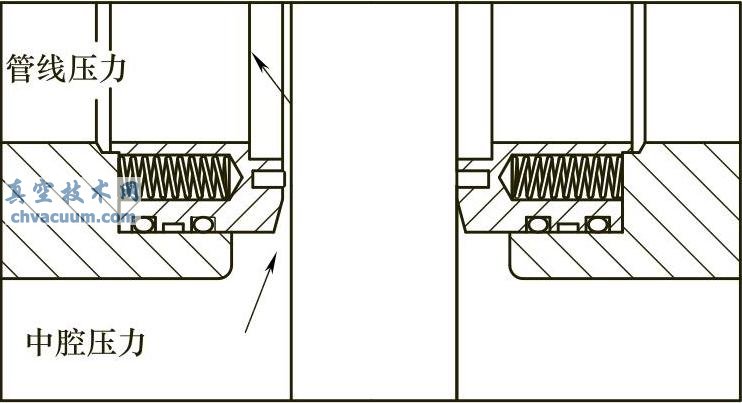 管线压力

真空技术网
chvacuum.com

中腔压力