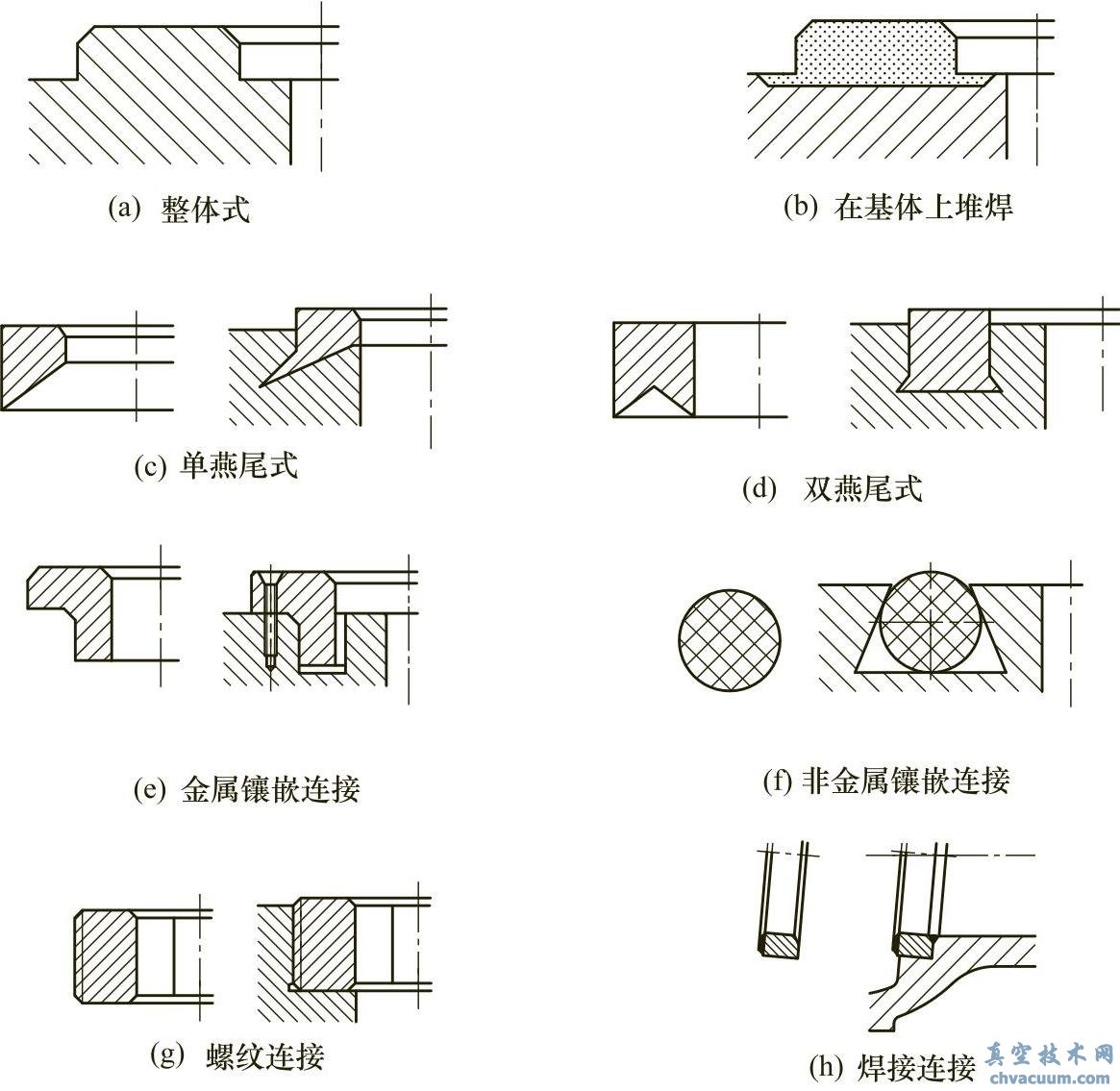 (a) 整体式

(b) 在基体上堆焊

(c) 单燕尾式

(d) 双燕尾式

(e) 金属镶嵌连接

(f) 非金属镶嵌连接

(g) 螺纹连接

(h) 焊接连接

真空技术网
chvacuum.com