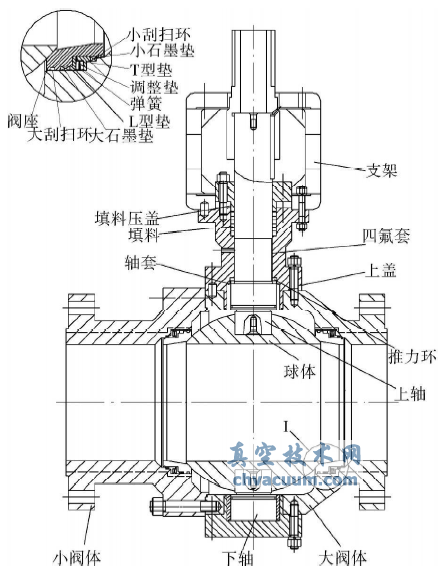 小刮扫环
小石墨垫
T型垫
调整垫
弹簧
L型垫
阀座
大刮扫环
大石墨垫
支架
填料压盖
填料
四氟套
轴套
上盖
推力环
球体
上轴
I
真空技术网
chvacuum.com
小阀体
下轴
大阀体