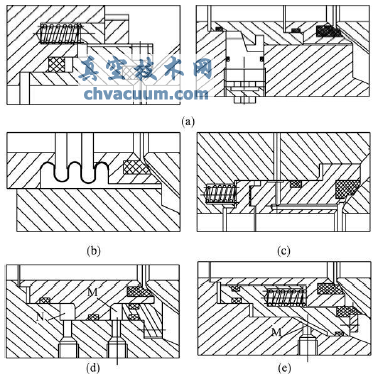 真空技术网
chvacuum.com

(a)

(b)

(c)

M
N

(d)

M

(e)