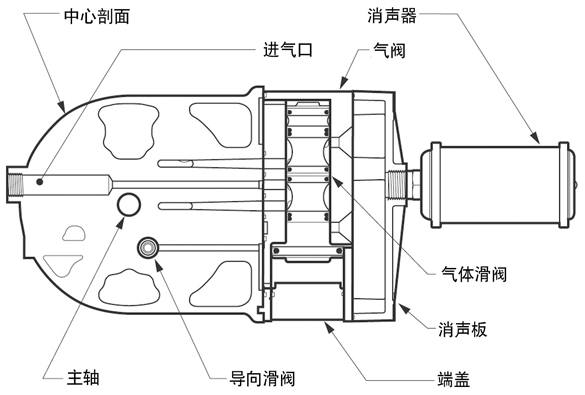 中心剖面

进气口

气阀

消声器

气体滑阀

消声板

主轴

导向滑阀

端盖